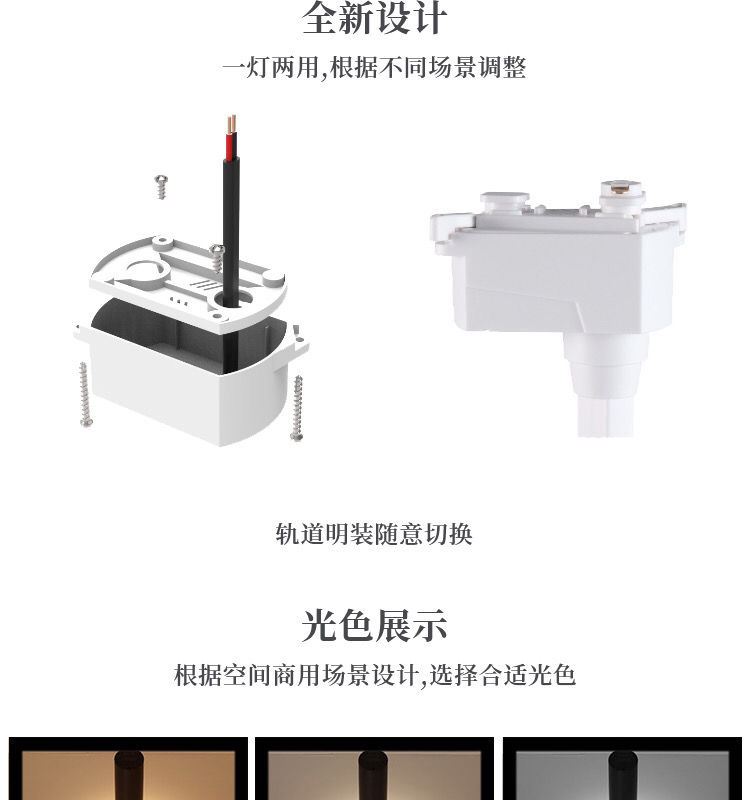 全新设计

一灯两用,根据不同场景调整

轨道明装随意切换

光色展示

根据空间商用场景设计,选择合适光色